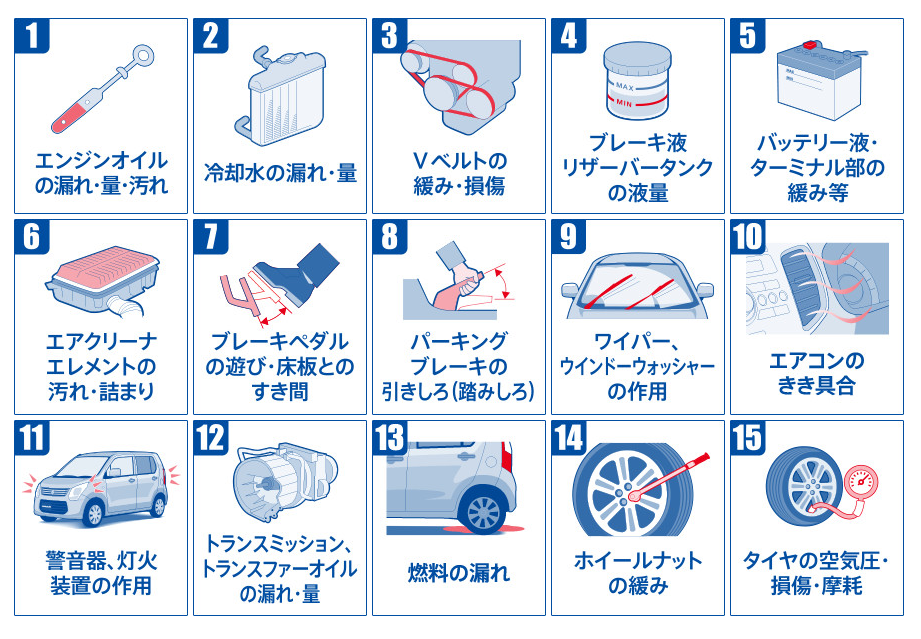 1
エンジンオイルの漏れ・量・汚れ

2
冷却水の漏れ・量

3
Vベルトの緩み・損傷

4
MAX
MIN
ブレーキ液リザーバータンクの液量

5
バッテリー液・ターミナル部の緩み等

6
エアクリーナエレメントの汚れ・詰まり

7
ブレーキペダルの遊び・床板とのすき間

8
パーキングブレーキの引きしろ(踏みしろ)

9
ワイパー、ウインドーウォッシャーの作用

10
エアコンのきき具合

11
警音器、灯火装置の作用

12
トランスミッション、トランスファーオイルの漏れ・量

13
燃料の漏れ

14
ホイールナットの緩み

15
タイヤの空気圧・損傷・摩耗